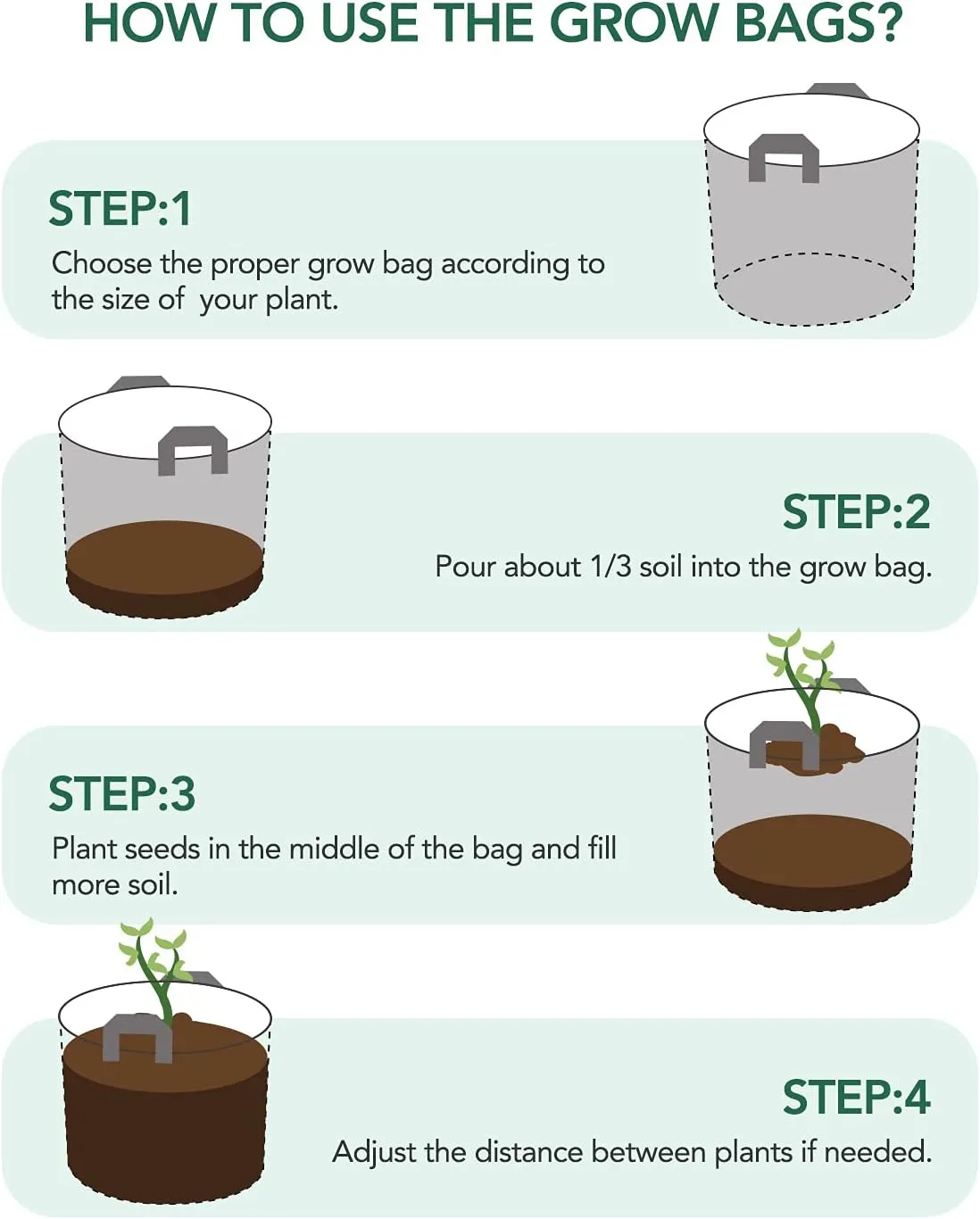 HOW TO USE THE GROW BAGS?

STEP:1
Choose the proper grow bag according to the size of  your plant.

STEP:2
Pour about 1/3 soil into the grow bag.

STEP:3
Plant seeds in the middle of the bag and fill more soil.

STEP:4
Adjust the distance between plants if needed.