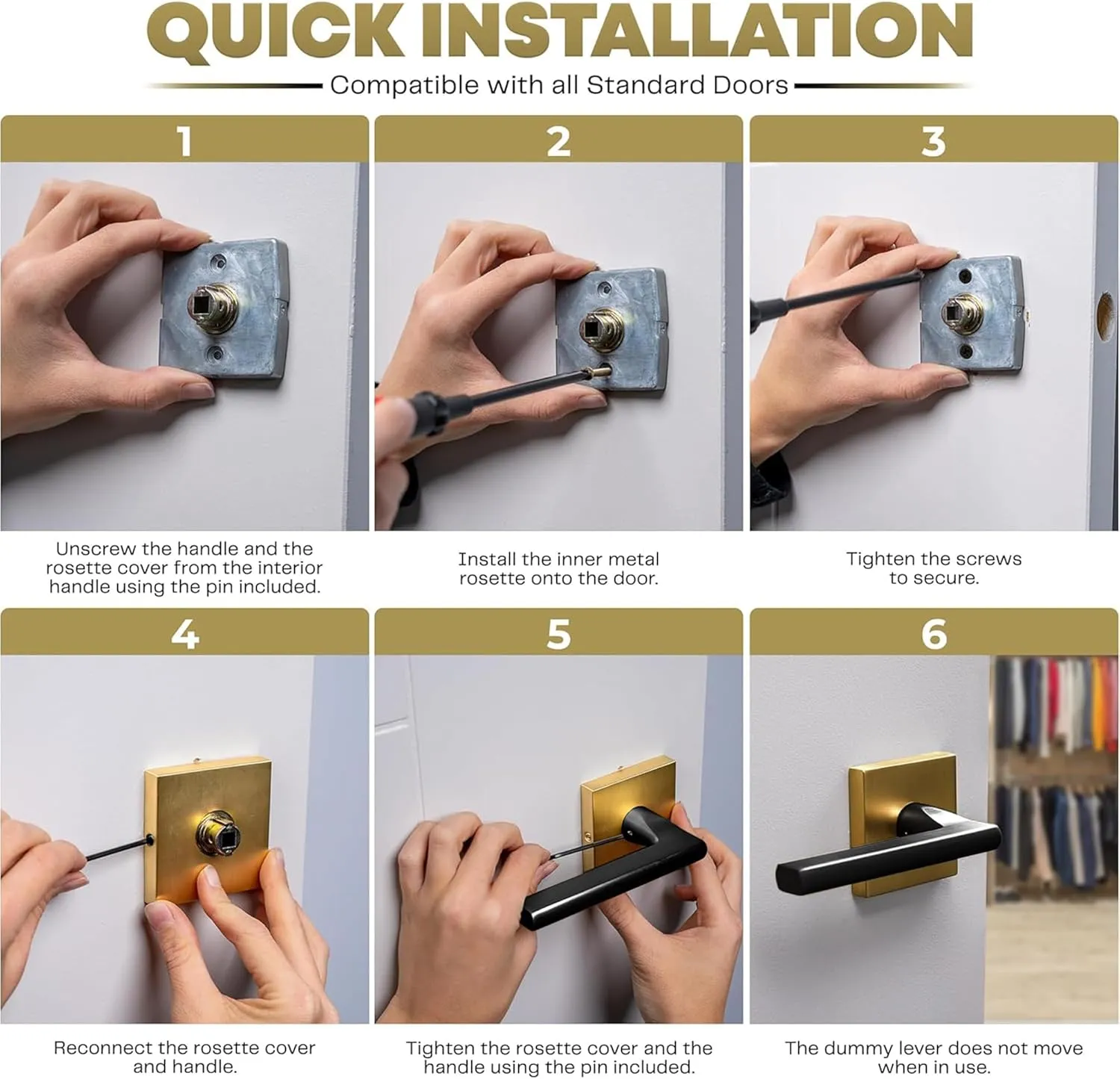 QUICK INSTALLATION

Compatible with all Standard Doors

1

Unscrew the handle and the rosette cover from the interior handle using the pin included.

2

Install the inner metal rosette onto the door.

3

Tighten the screws to secure.

4

Reconnect the rosette cover and handle.

5

Tighten the rosette cover and the handle using the pin included.

6

The dummy lever does not move when in use.